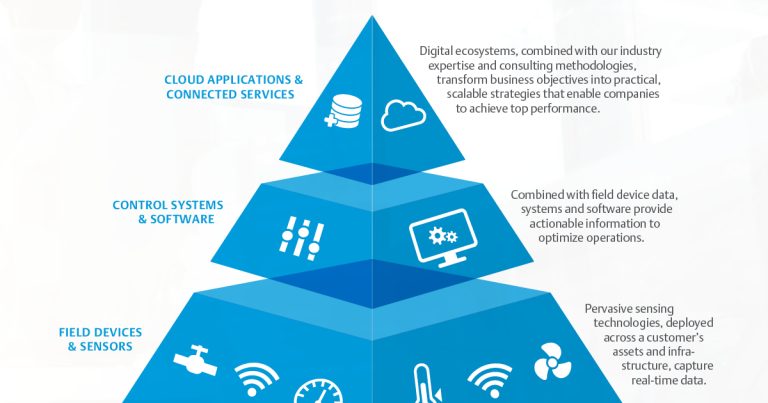 CLOUD APPLICATIONS & CONNECTED SERVICES

Digital ecosystems, combined with our industry expertise and consulting methodologies, transform business objectives into practical, scalable strategies that enable companies to achieve top performance.

CONTROL SYSTEMS & SOFTWARE

Combined with field device data, systems and software provide actionable information to optimize operations.

FIELD DEVICES & SENSORS

Pervasive sensing technologies, deployed across a customer's assets and infrastructure, capture real-time data.